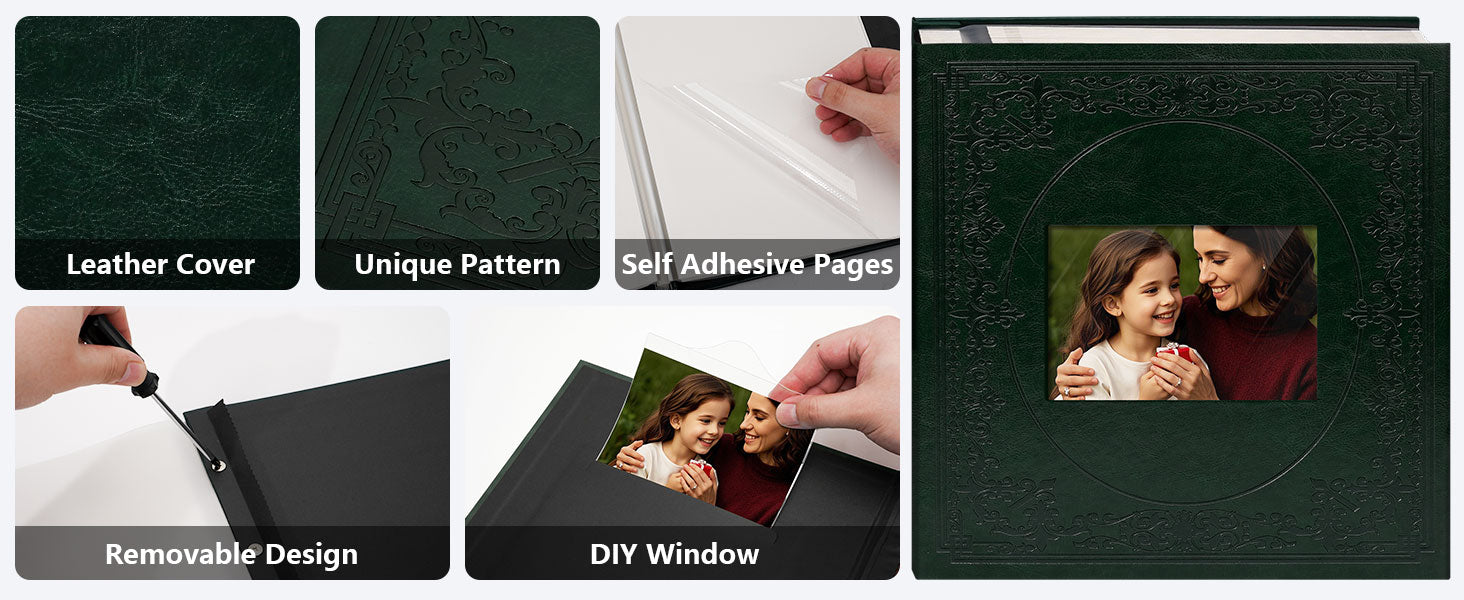 Leather Cover

Unique Pattern

Self Adhesive Pages

Removable Design

DIY Window